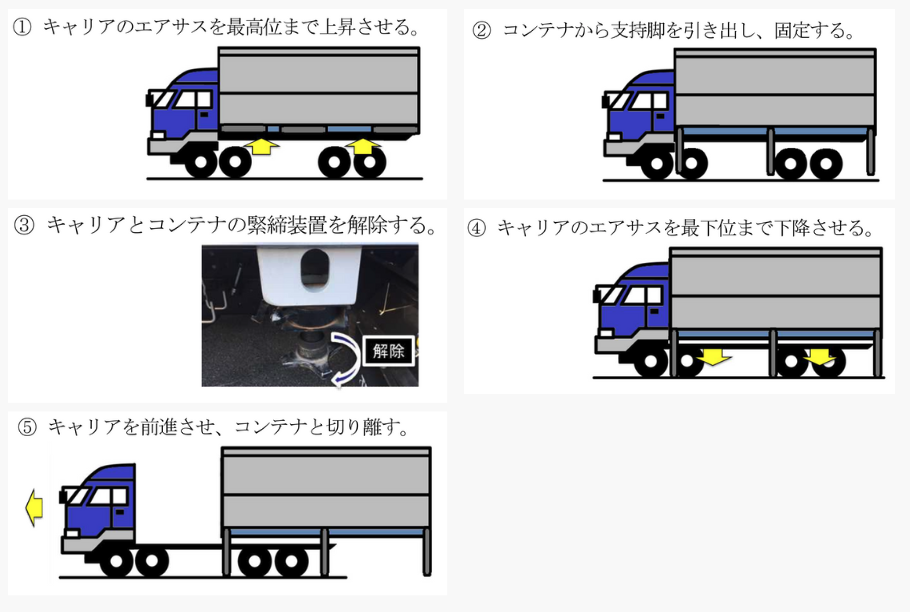 ① キャリアのエアサスを最高位まで上昇させる。

② コンテナから支持脚を引き出し、固定する。

③ キャリアとコンテナの緊締装置を解除する。

解除

④ キャリアのエアサスを最下位まで下降させる。

⑤ キャリアを前進させ、コンテナと切り離す。